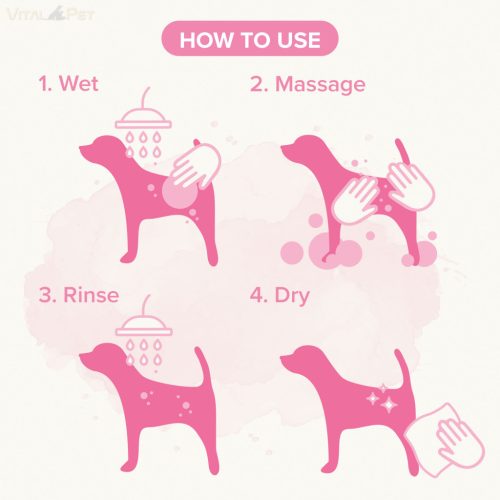 VITAL PET

HOW TO USE

1. Wet

2. Massage

3. Rinse

4. Dry